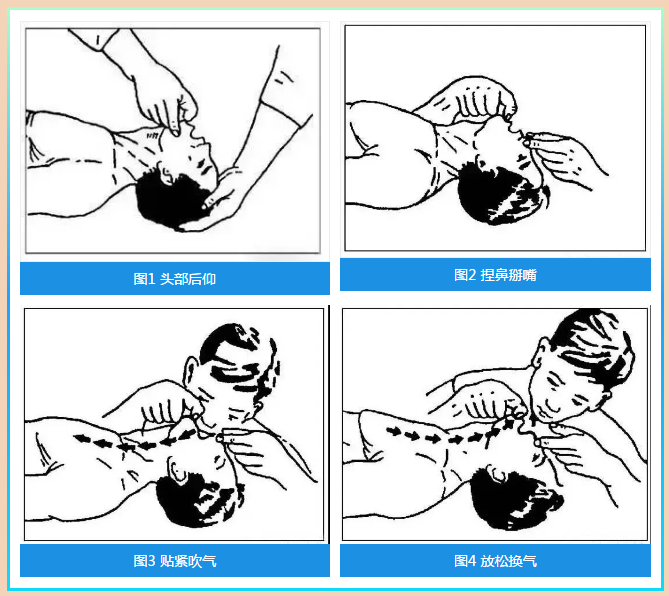 图1 头部后仰

图2 捏鼻掰嘴

图3 贴紧吹气

图4 放松换气